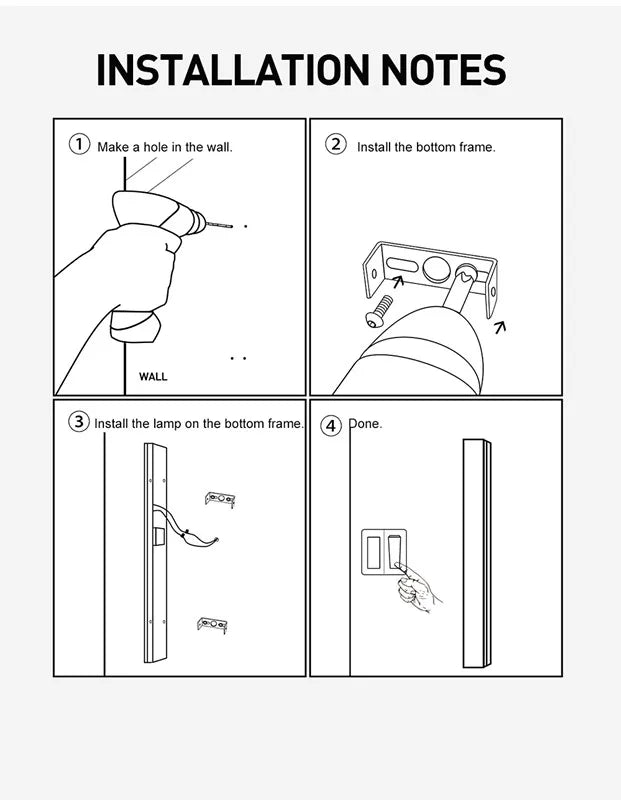 INSTALLATION NOTES

1 Make a hole in the wall.

WALL

2 Install the bottom frame.

3 Install the lamp on the bottom frame.

4 Done.